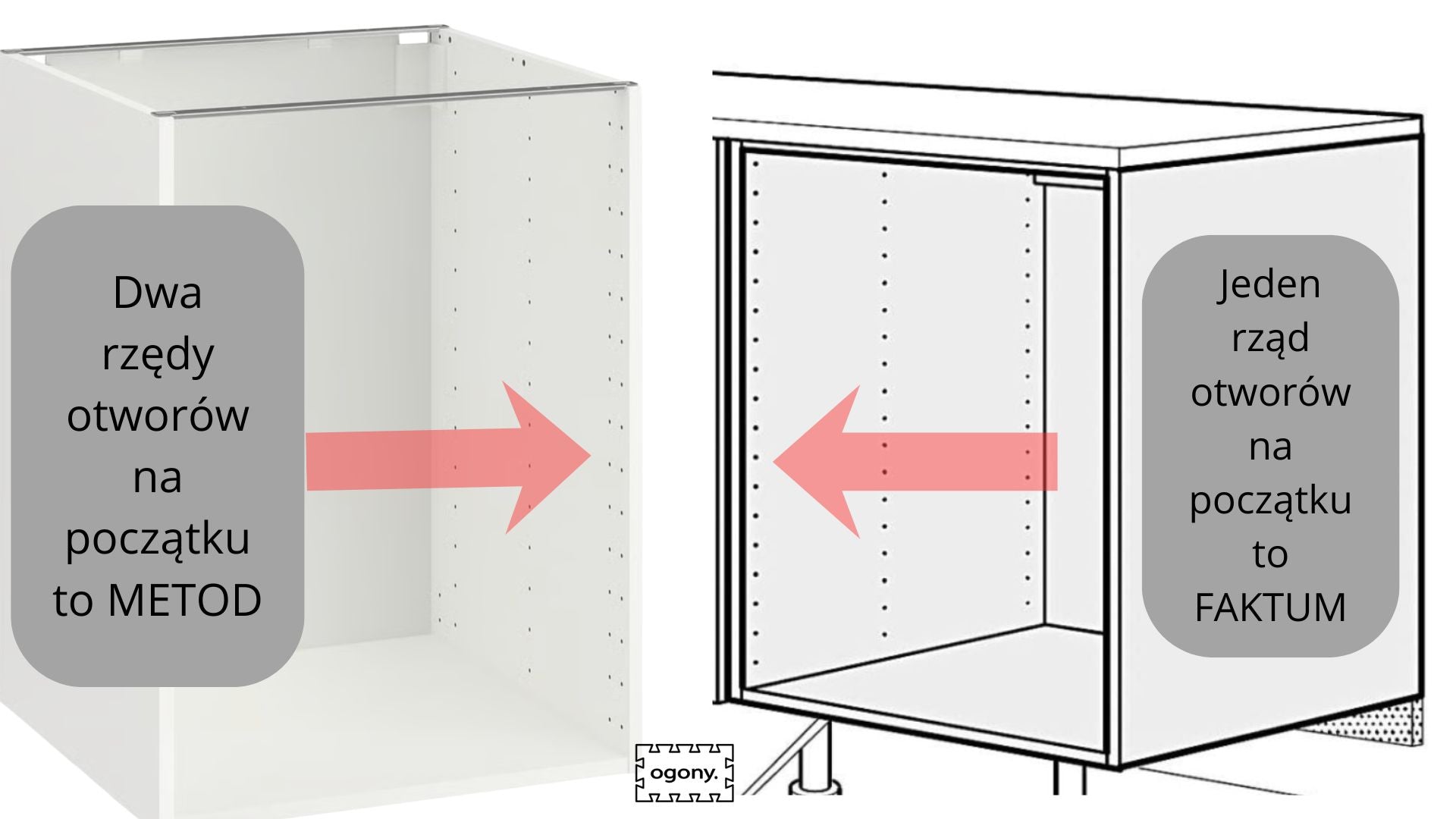 Dwa rzędy otworów na początku to METOD

Jeden rząd otworów na początku to FAKTUM

ogony.